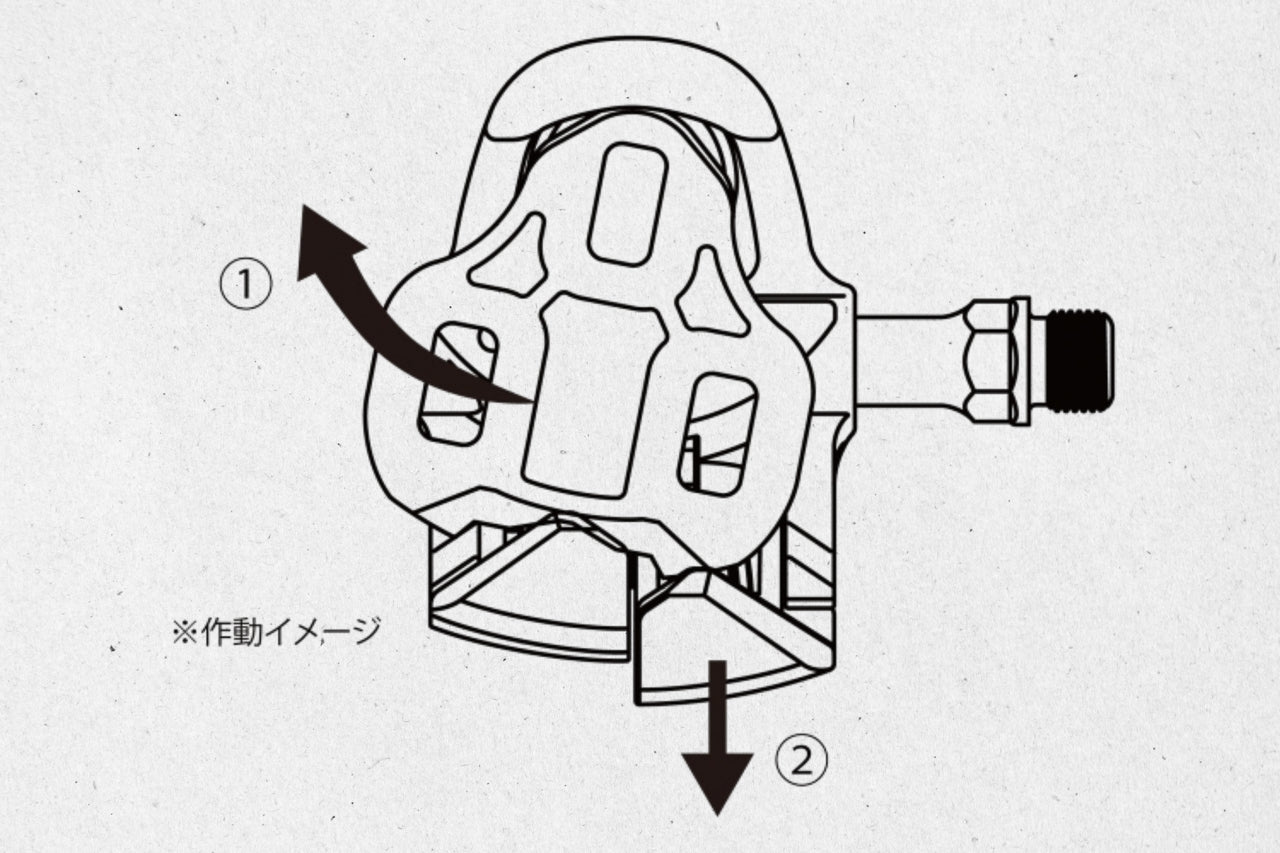 ①

※作動イメージ

②